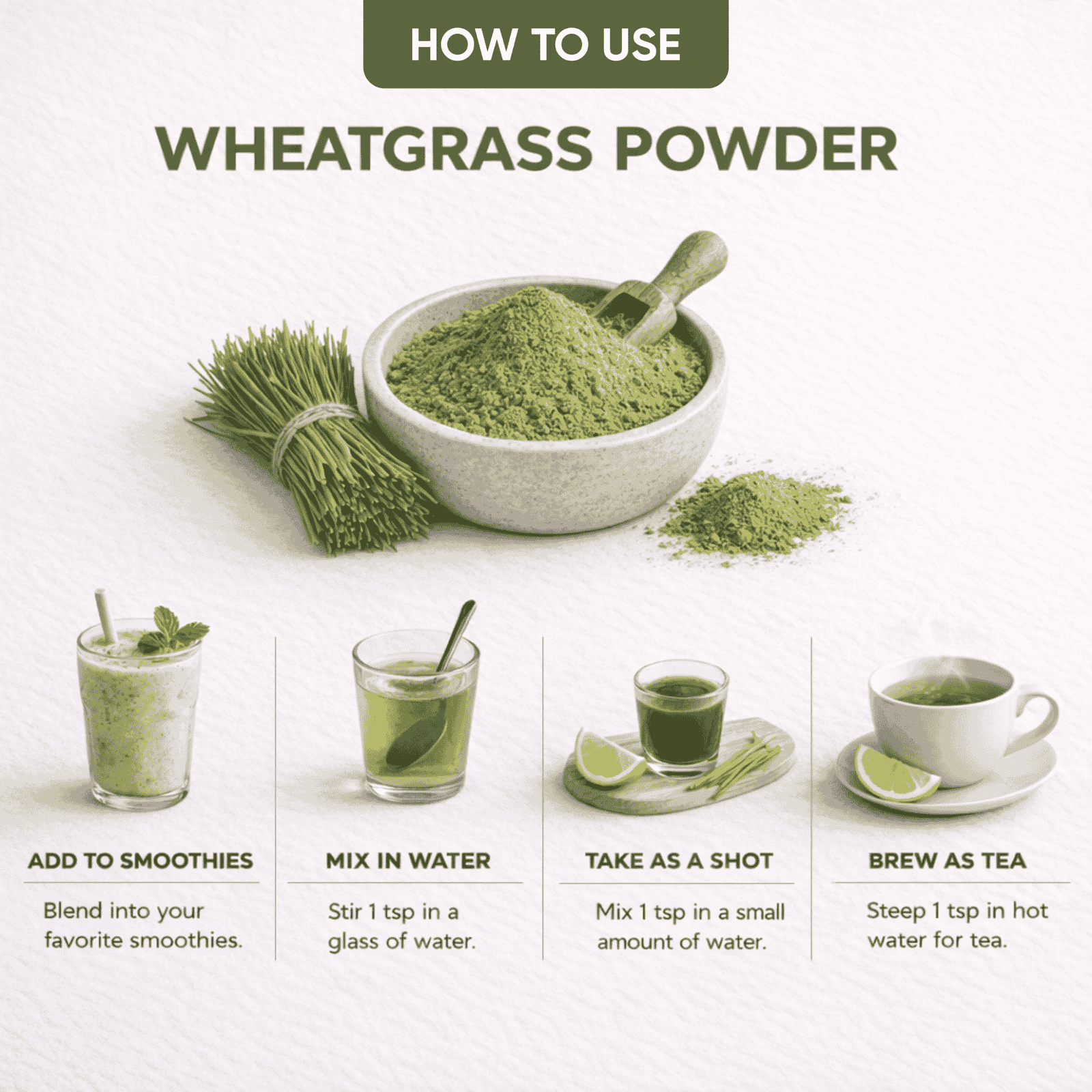 HOW TO USE

WHEATGRASS POWDER

ADD TO SMOOTHIES

Blend into your favorite smoothies.

MIX IN WATER

Stir 1 tsp in a glass of water.

TAKE AS A SHOT

Mix 1 tsp in a small amount of water.

BREW AS TEA

Steep 1 tsp in hot water for tea.